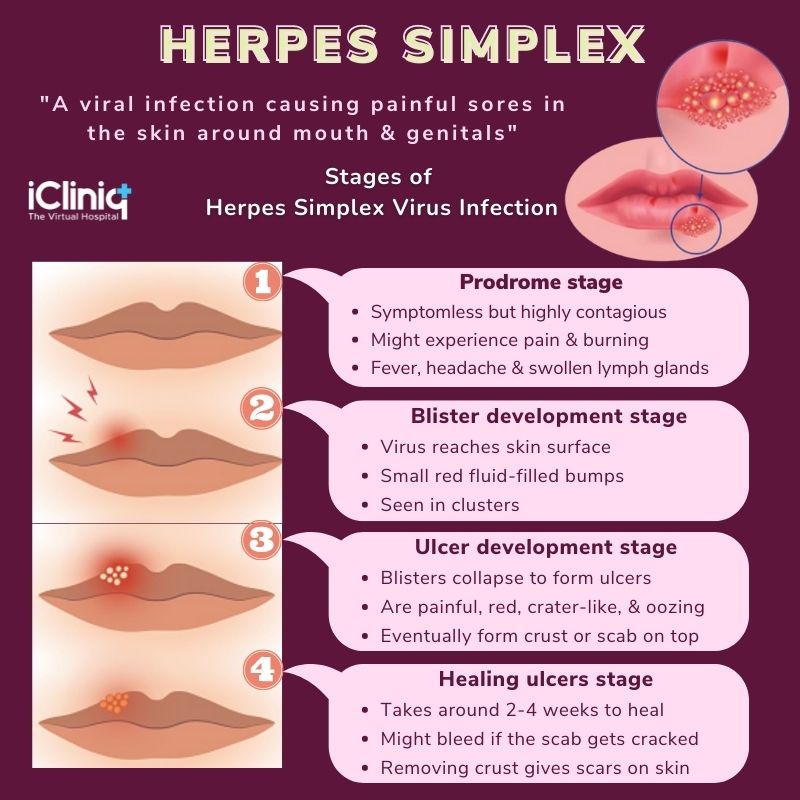 HERPES SIMPLEX

"A viral infection causing painful sores in the skin around mouth & genitals"

iCliniq
The Virtual Hospital

Stages of
Herpes Simplex Virus Infection

1

Prodrome stage
- Symptomless but highly contagious
- Might experience pain & burning
- Fever, headache & swollen lymph glands

2

Blister development stage
- Virus reaches skin surface
- Small red fluid-filled bumps
- Seen in clusters

3

Ulcer development stage
- Blisters collapse to form ulcers
- Are painful, red, crater-like, & oozing
- Eventually form crust or scab on top

4

Healing ulcers stage
- Takes around 2-4 weeks to heal
- Might bleed if the scab gets cracked
- Removing crust gives scars on skin